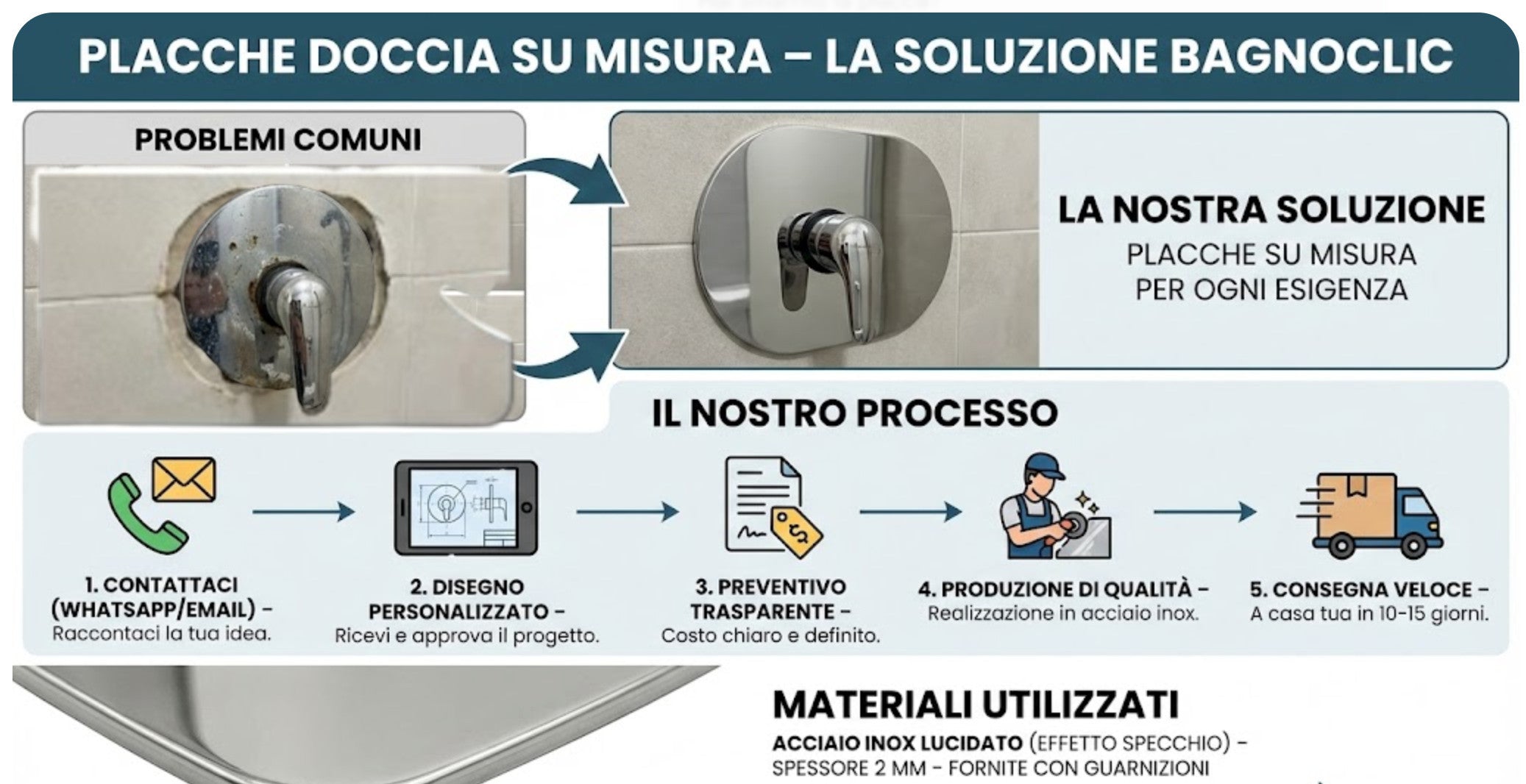 PLACCHE DOCCIA SU MISURA – LA SOLUZIONE BAGNOCLIC

PROBLEMI COMUNI

LA NOSTRA SOLUZIONE
PLACCHE SU MISURA PER OGNI ESIGENZA

IL NOSTRO PROCESSO

1. CONTATTACI (WHATSAPP/EMAIL) – Raccontaci la tua idea.

2. DISEGNO PERSONALIZZATO – Ricevi e approva il progetto.

3. PREVENTIVO TRASPARENTE – Costo chiaro e definito.

4. PRODUZIONE DI QUALITÀ – Realizzazione in acciaio inox.

5. CONSEGNA VELOCE – A casa tua in 10-15 giorni.

MATERIALI UTILIZZATI
ACCIAIO INOX LUCIDATO (EFFETTO SPECCHIO) – SPESSORE 2 MM – FORNITE CON GUARNIZIONI